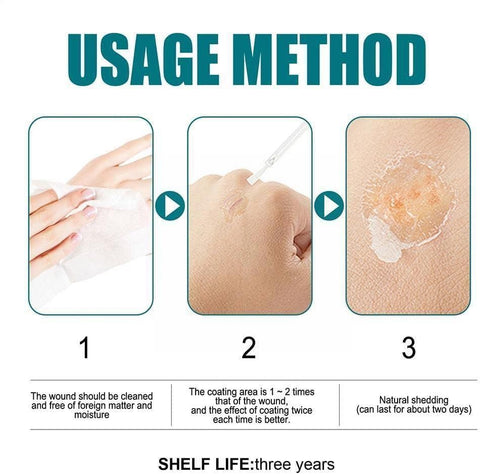 USAGE METHOD

1

2

3

The wound should be cleaned and free of foreign matter and moisture

The coating area is 1 ~ 2 times that of the wound, and the effect of coating twice each time is better.

Natural shedding (can last for about two days)

SHELF LIFE:three years